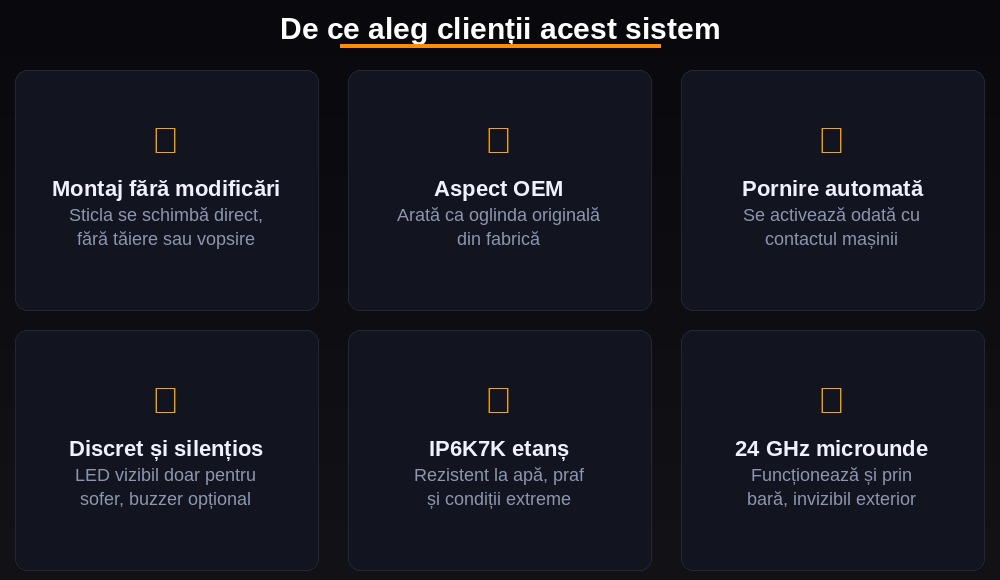 De ce aleg clienții acest sistem

Montaj fără modificări
Sticla se schimbă direct, fără tăiere sau vopsire

Aspect OEM
Arată ca oglinda originală din fabrică

Pornire automată
Se activează odată cu contactul mașinii

Discret și silențios
LED vizibil doar pentru sofer, buzzer opțional

IP6K7K etanș
Rezistent la apă, praf și condiții extreme

24 GHz microunde
Funcționează și prin bară, invizibil exterior